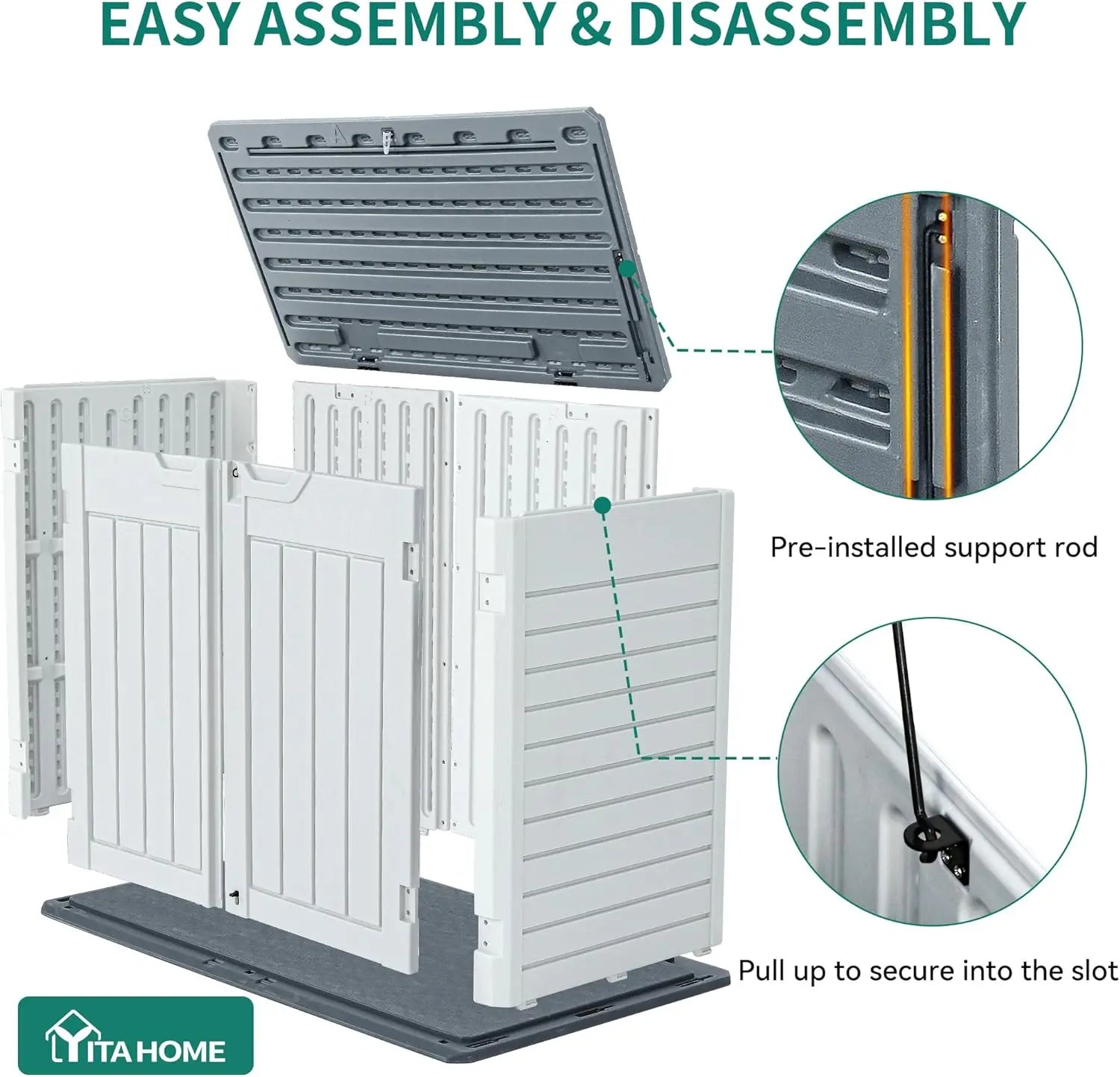 EASY ASSEMBLY & DISASSEMBLY

Pre-installed support rod

Pull up to secure into the slot

YITAHOME